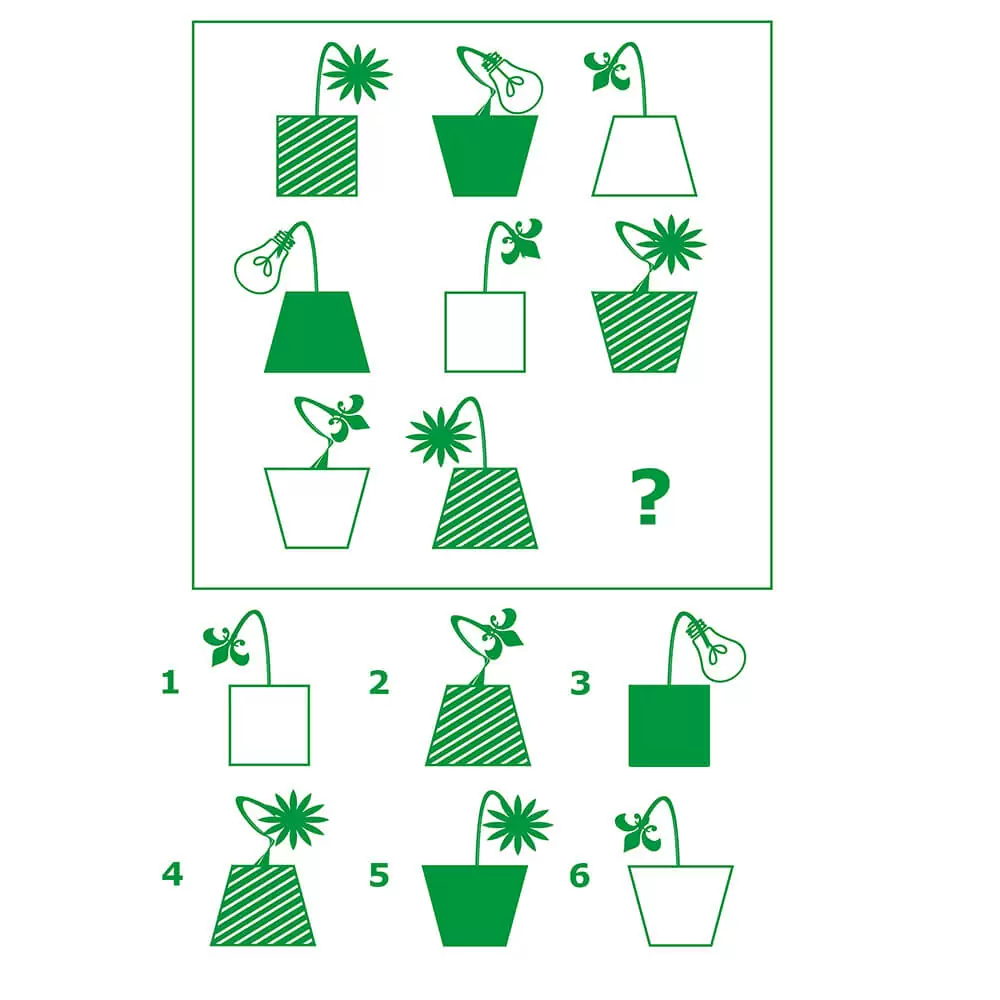 ?

1
2
3
4
5
6